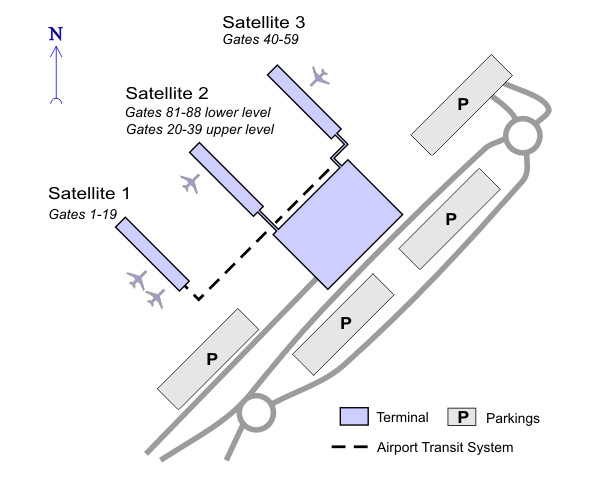 N

Satellite 3
Gates 40-59

Satellite 2
Gates 81-88 lower level
Gates 20-39 upper level

Satellite 1
Gates 1-19

P

P

P

P

Terminal
P Parkings
Airport Transit System